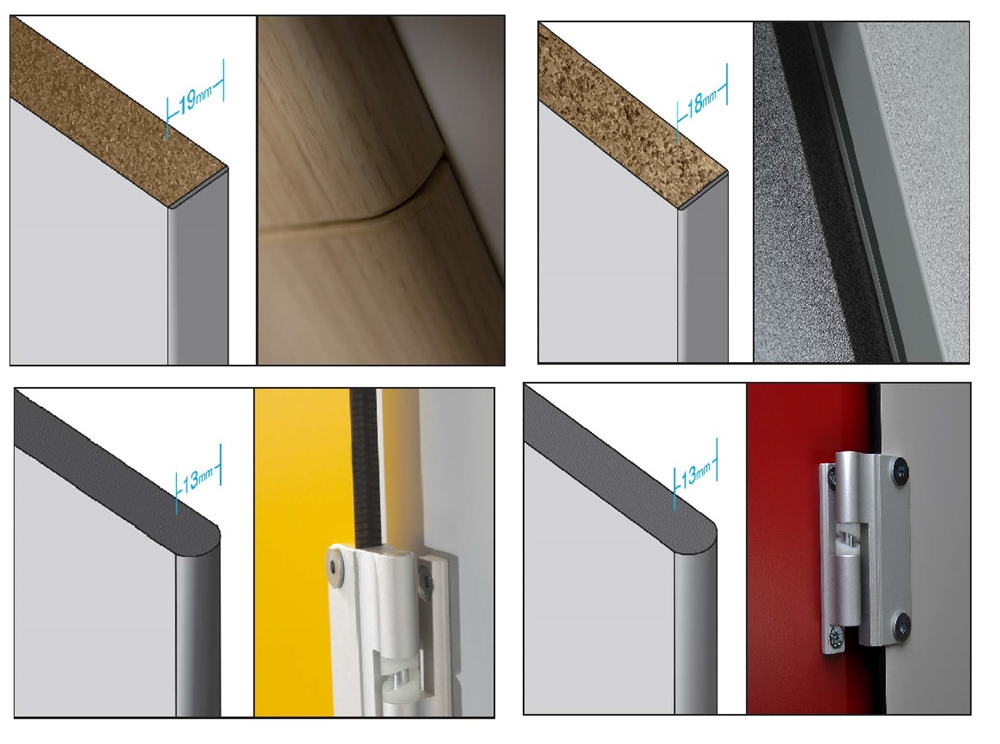 19mm

18mm

13mm

13mm